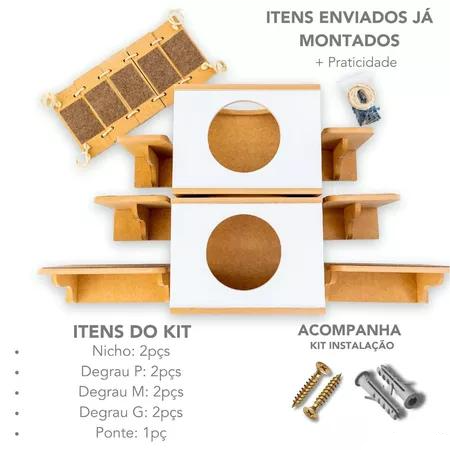 ITENS ENVIADOS JÁ MONTADOS
+ Praticidade

ITENS DO KIT
• Nicho: 2pçs
• Degrau P: 2pçs
• Degrau M: 2pçs
• Degrau G: 2pçs
• Ponte: 1pç

ACOMPANHA
KIT INSTALAÇÃO