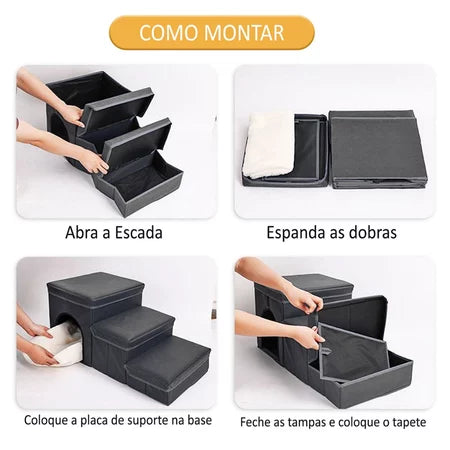 COMO MONTAR

Abra a Escada

Espanda as dobras

Coloque a placa de suporte na base

Feche as tampas e coloque o tapete