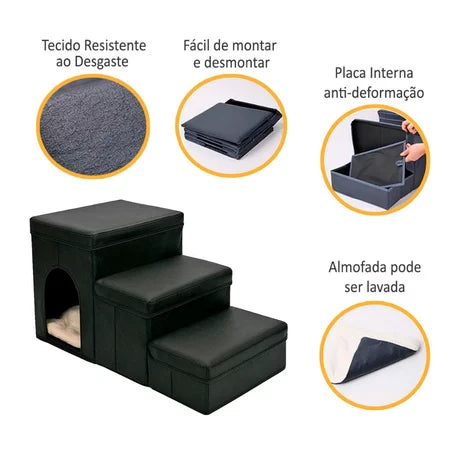 Tecido Resistente ao Desgaste

Fácil de montar e desmontar

Placa Interna anti-deformação

Almofada pode ser lavada